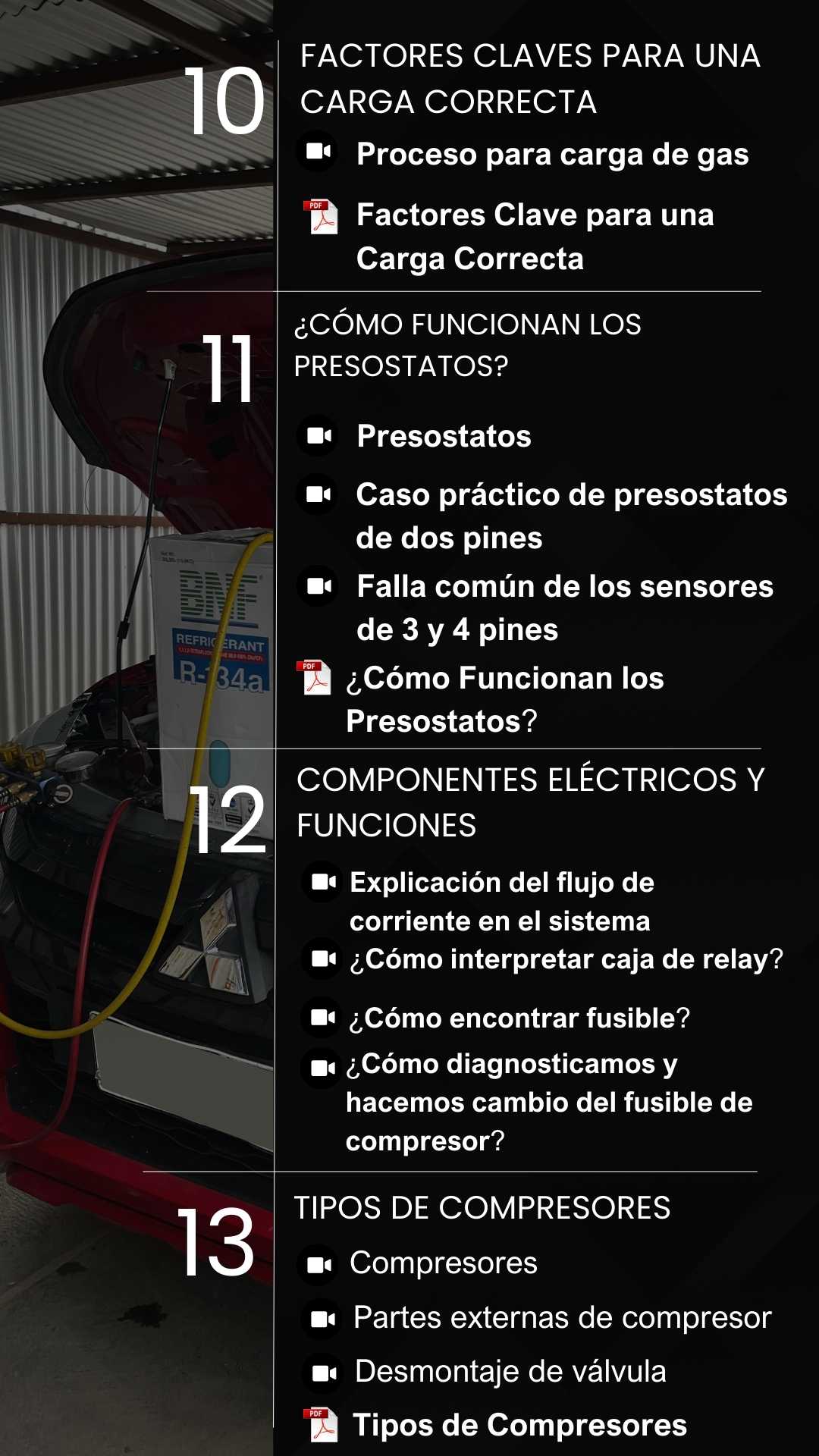 10

FACTORES CLAVES PARA UNA CARGA CORRECTA

Proceso para carga de gas

PDF Factores Clave para una Carga Correcta

11

¿CÓMO FUNCIONAN LOS PRESOSTATOS?

Presostatos

Caso práctico de presostatos de dos pines

Falla común de los sensores de 3 y 4 pines

PDF ¿Cómo Funcionan los Presostatos?

12

COMPONENTES ELÉCTRICOS Y FUNCIONES

Explicación del flujo de corriente en el sistema

¿Cómo interpretar caja de relay?

¿Cómo encontrar fusible?

¿Cómo diagnosticamos y hacemos cambio del fusible de compresor?

13

TIPOS DE COMPRESORES

Compresores

Partes externas de compresor

Desmontaje de válvula

PDF Tipos de Compresores

BNF REFRIGERANT R-134a